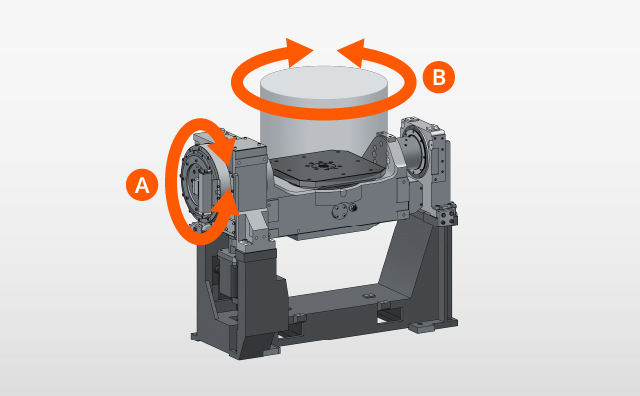 B
A