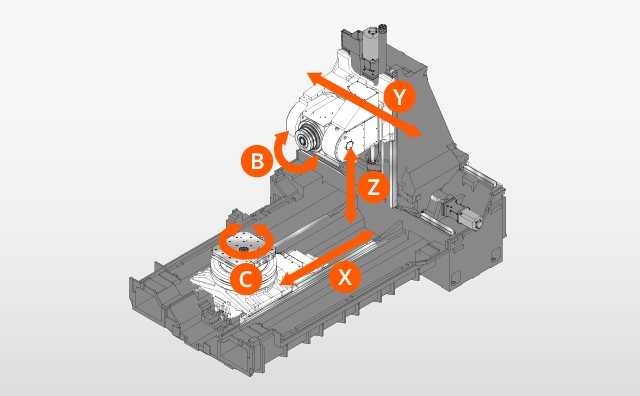 Y
B
Z
C
X