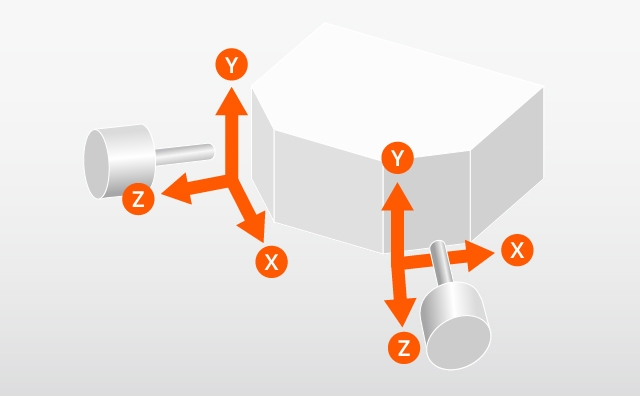 Y
Z
X
Y
X
Z